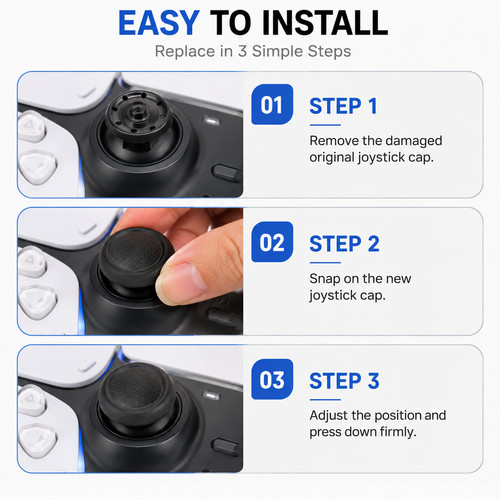 EASY TO INSTALL

Replace in 3 Simple Steps

01

STEP 1

Remove the damaged original joystick cap.

02

STEP 2

Snap on the new joystick cap.

03

STEP 3

Adjust the position and press down firmly.